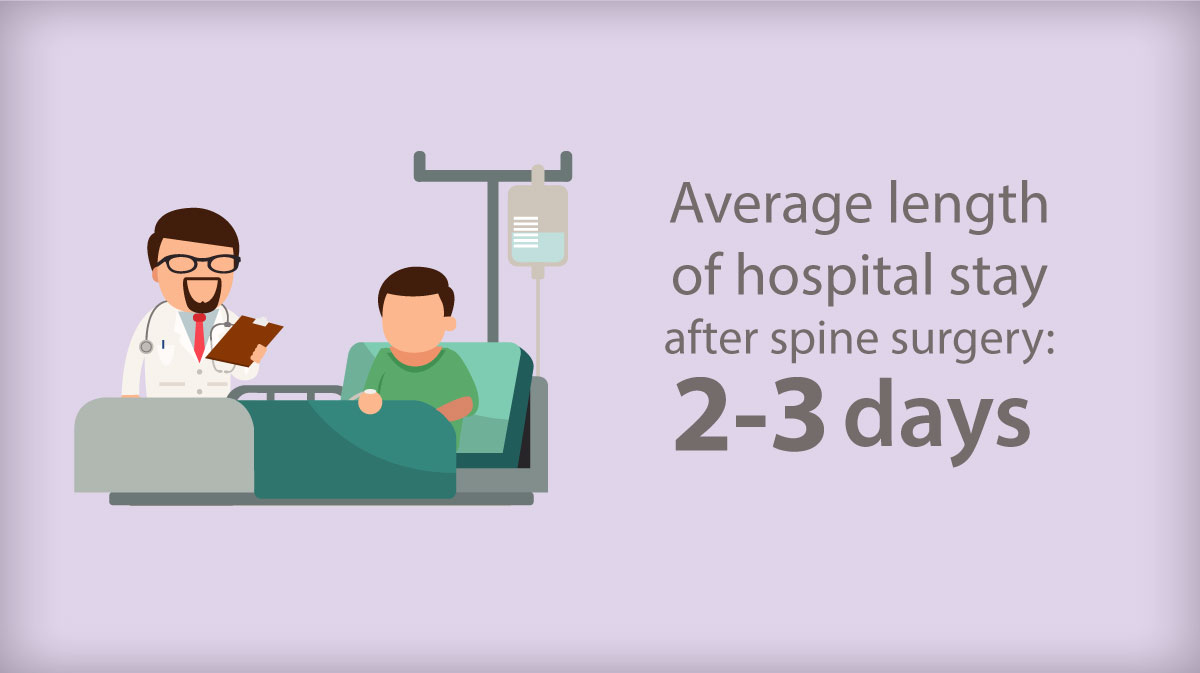 Average length of hospital stay after spine surgery:
2-3 days