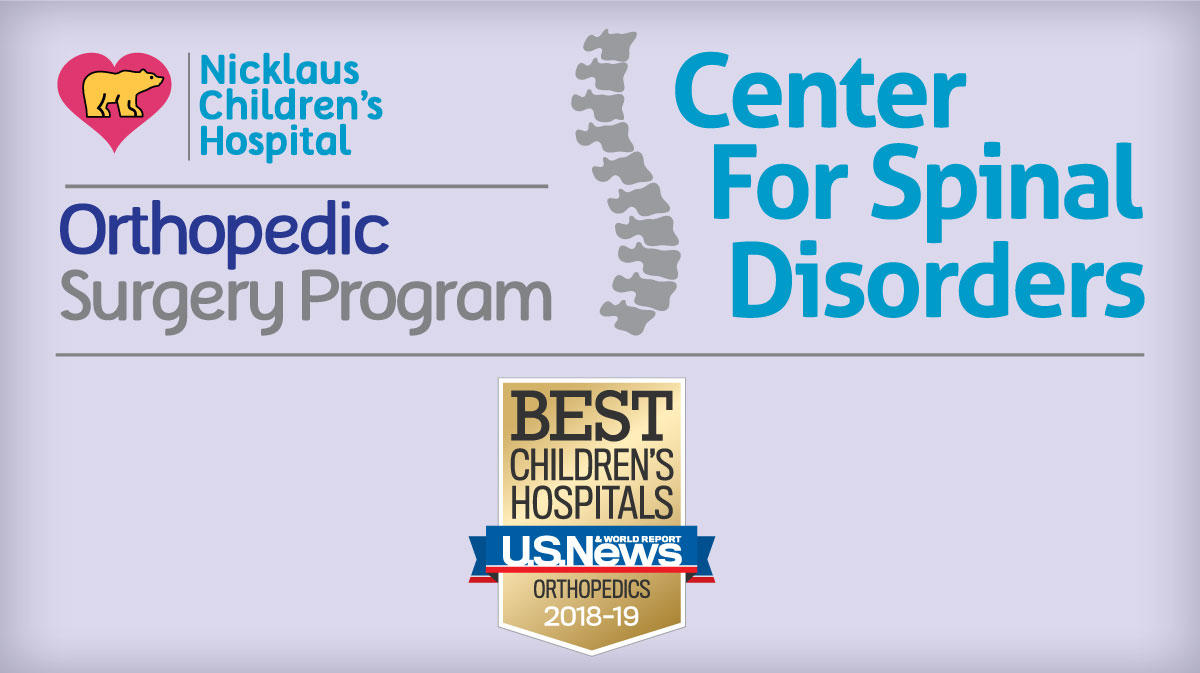 Nicklaus Children's Hospital

Orthopedic Surgery Program

Center For Spinal Disorders

BEST CHILDREN'S HOSPITALS
U.S.News & WORLD REPORT
ORTHOPEDICS
2018-19